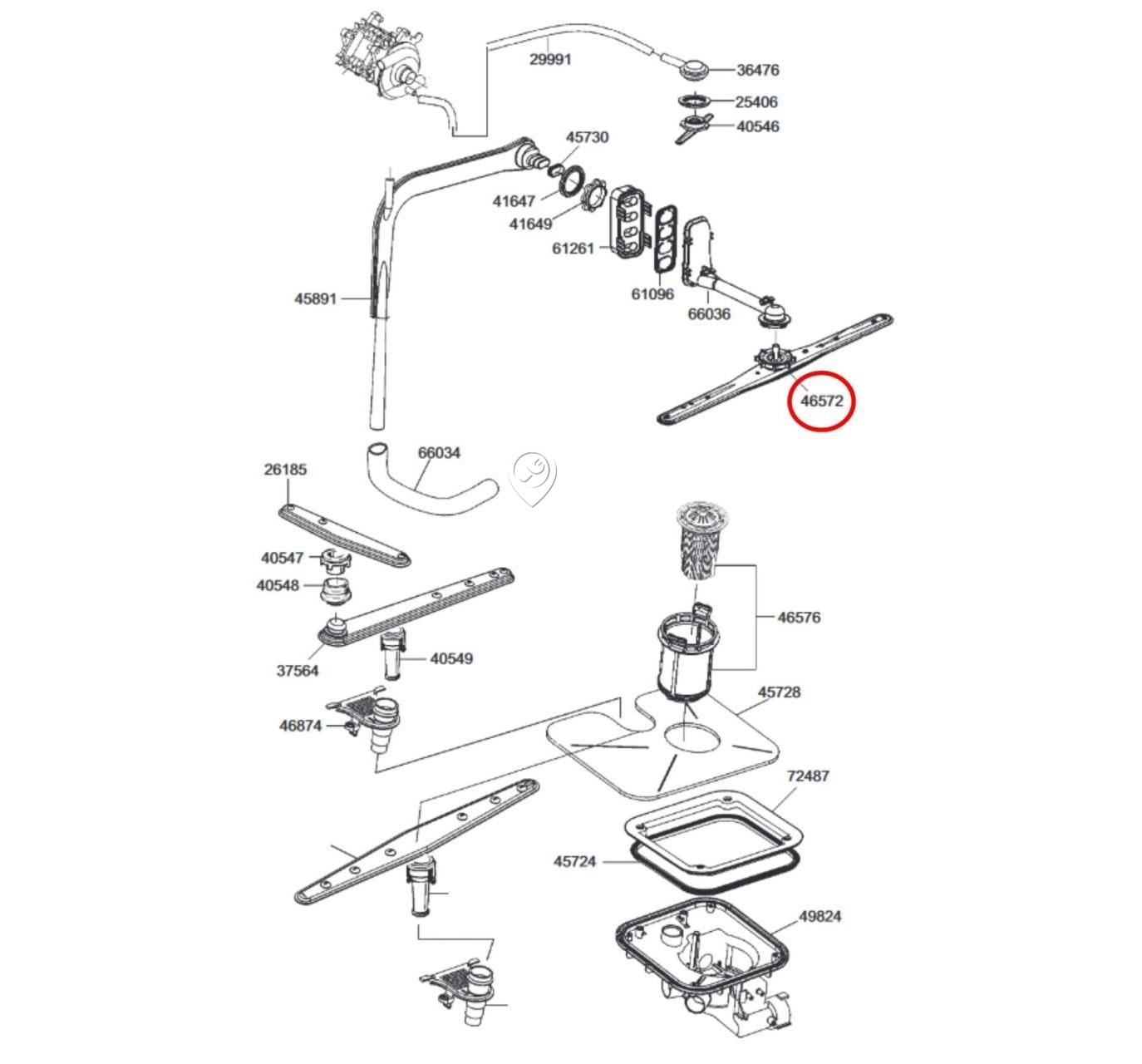 29991
36476
25406
40546
45730
41647
41649
61261
61096
66036
45891
46572
66034
26185
40547
40548
37564
40549
46874
46576
45728
72487
45724
49824