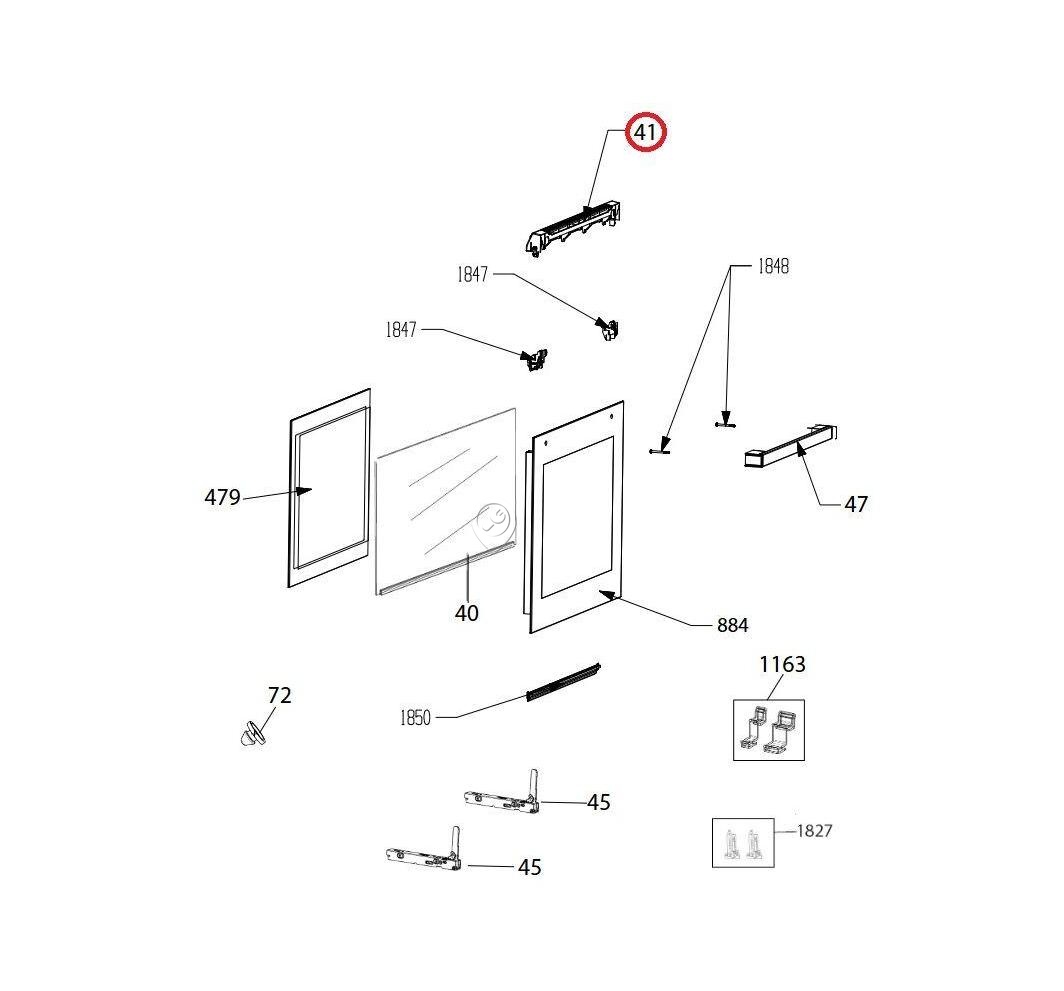 41

1847

1848

1847

479

47

40

884

1163

72

1850

45

1827

45