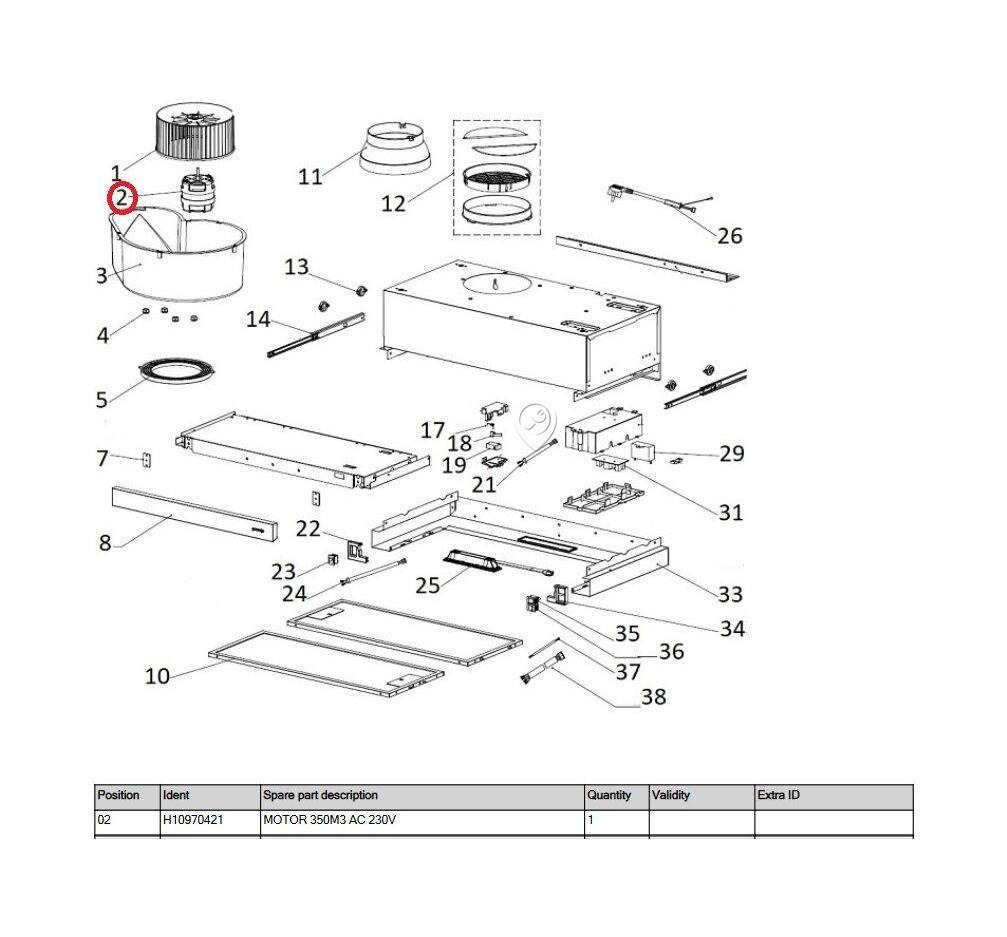 1
2
3
4
5
7
8
10
11
12
13
14
17
18
19
21
22
23
24
25
26
29
31
33
34
35
36
37
38

| Position | Ident | Spare part description | Quantity | Validity | Extra ID |
|---|---|---|---|---|---|
| 02 | H10970421 | MOTOR 350M3 AC 230V | 1 | | |