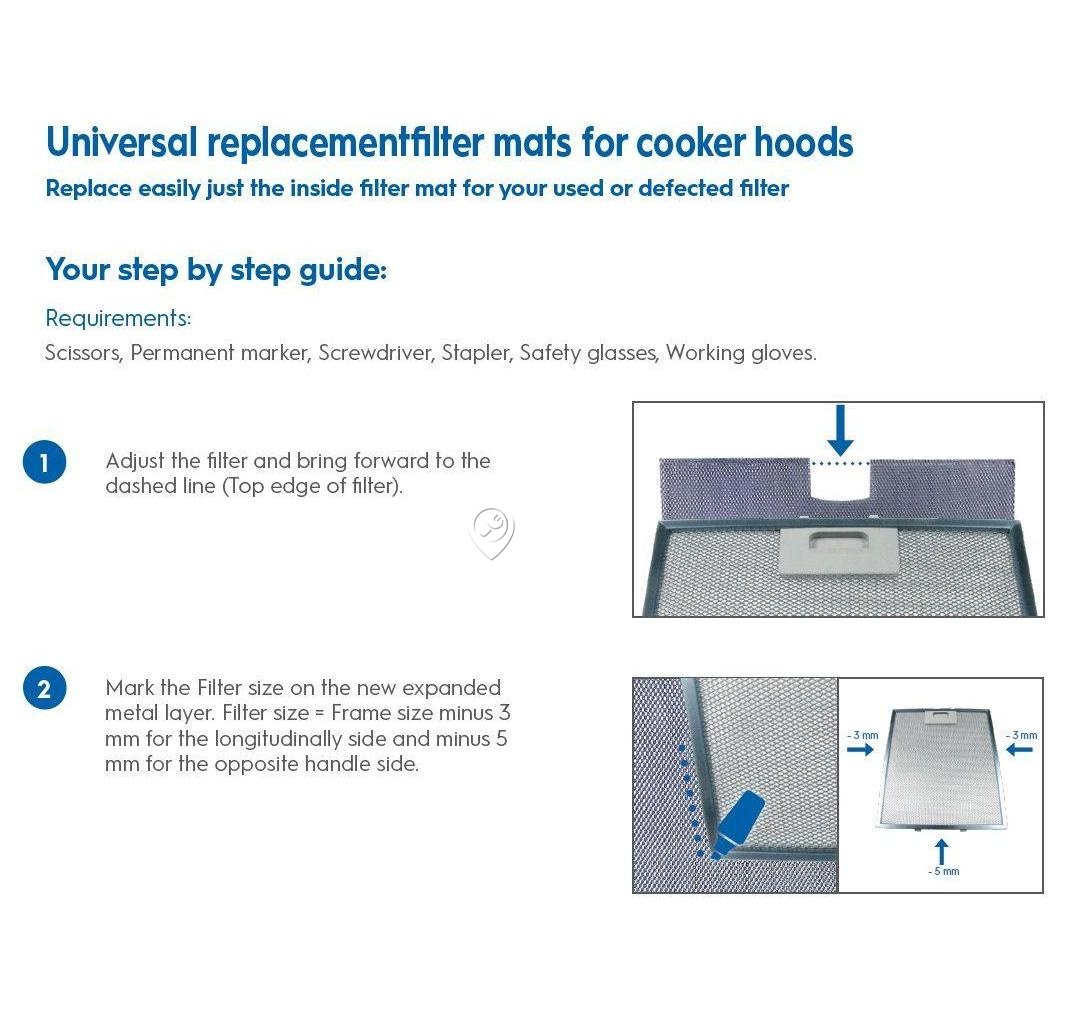 Universal replacementfilter mats for cooker hoods
Replace easily just the inside filter mat for your used or defected filter

Your step by step guide:

Requirements:
Scissors, Permanent marker, Screwdriver, Stapler, Safety glasses, Working gloves.

1 Adjust the filter and bring forward to the dashed line (Top edge of filter).

2 Mark the Filter size on the new expanded metal layer. Filter size = Frame size minus 3 mm for the longitudinally side and minus 5 mm for the opposite handle side.

- 3 mm
- 3 mm
- 5 mm