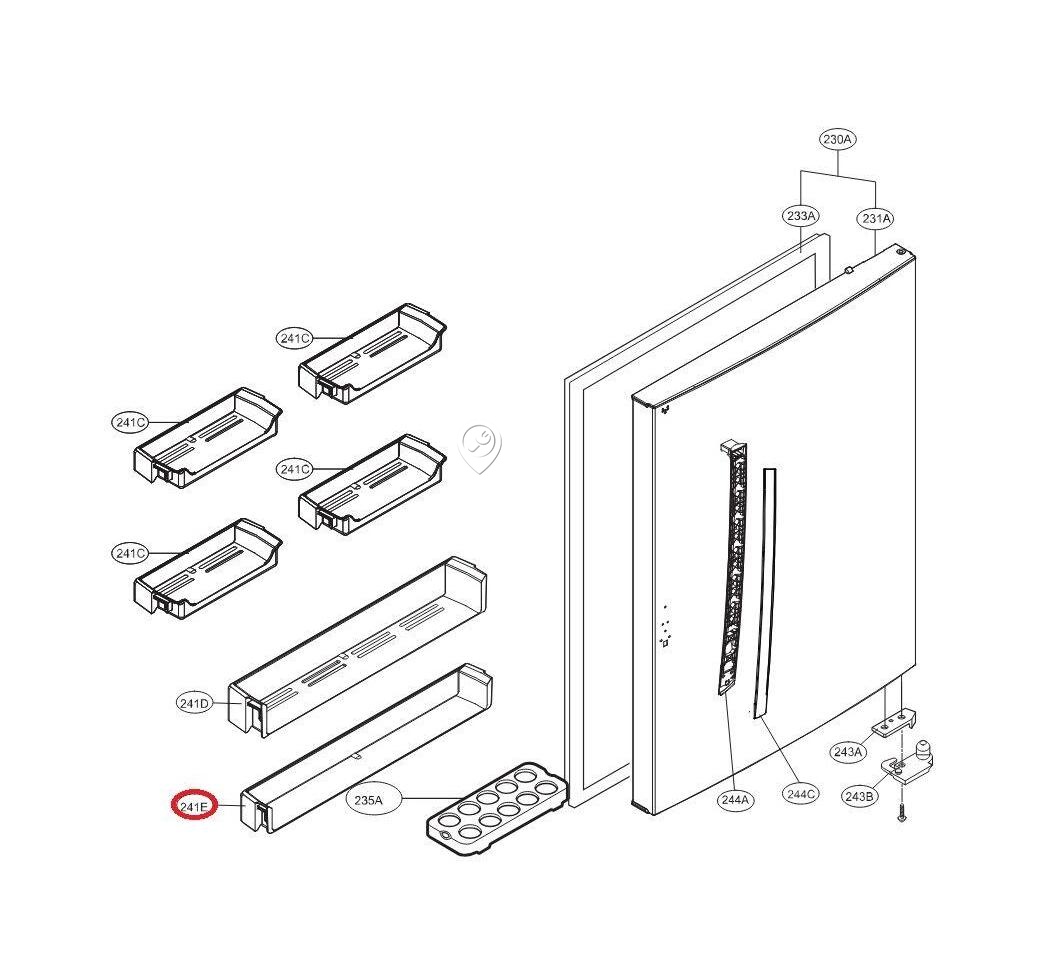 230A
233A
231A
241C
241C
241C
241C
241D
241E
235A
244A
244C
243A
243B