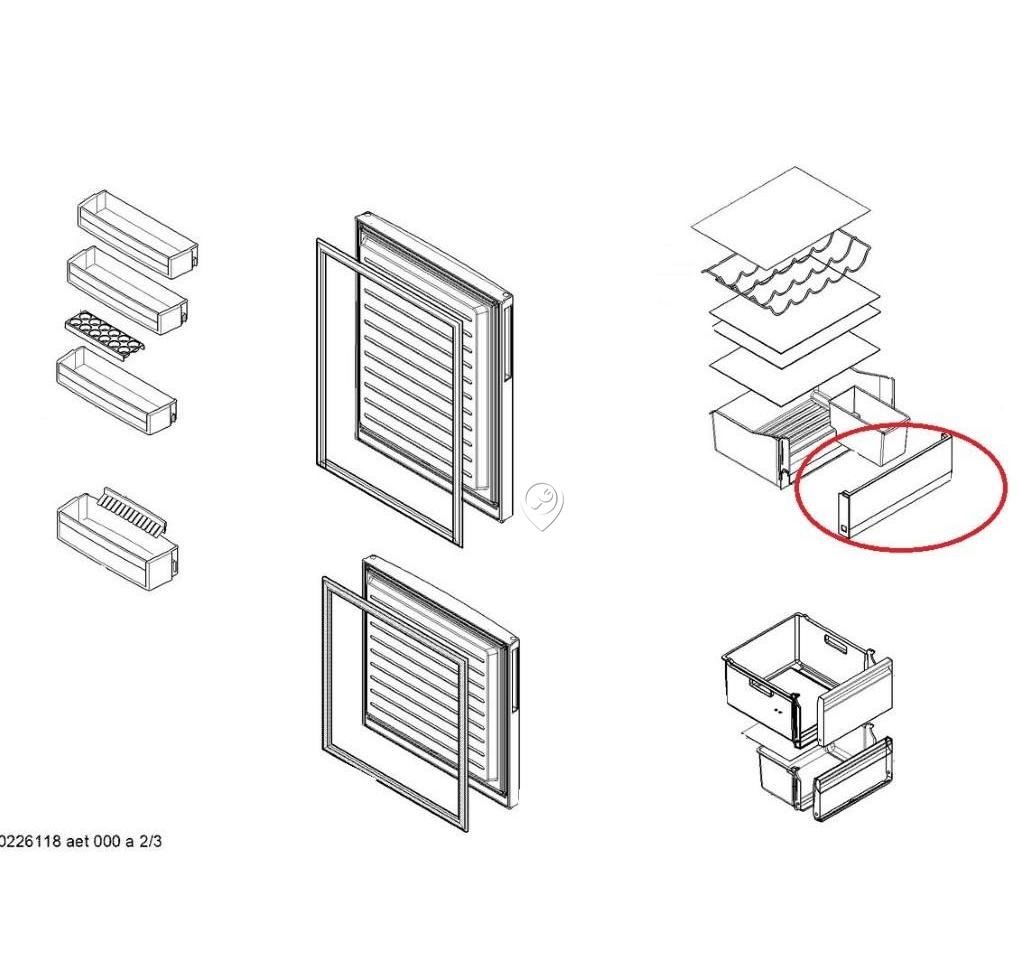 0226118 aet 000 a 2/3