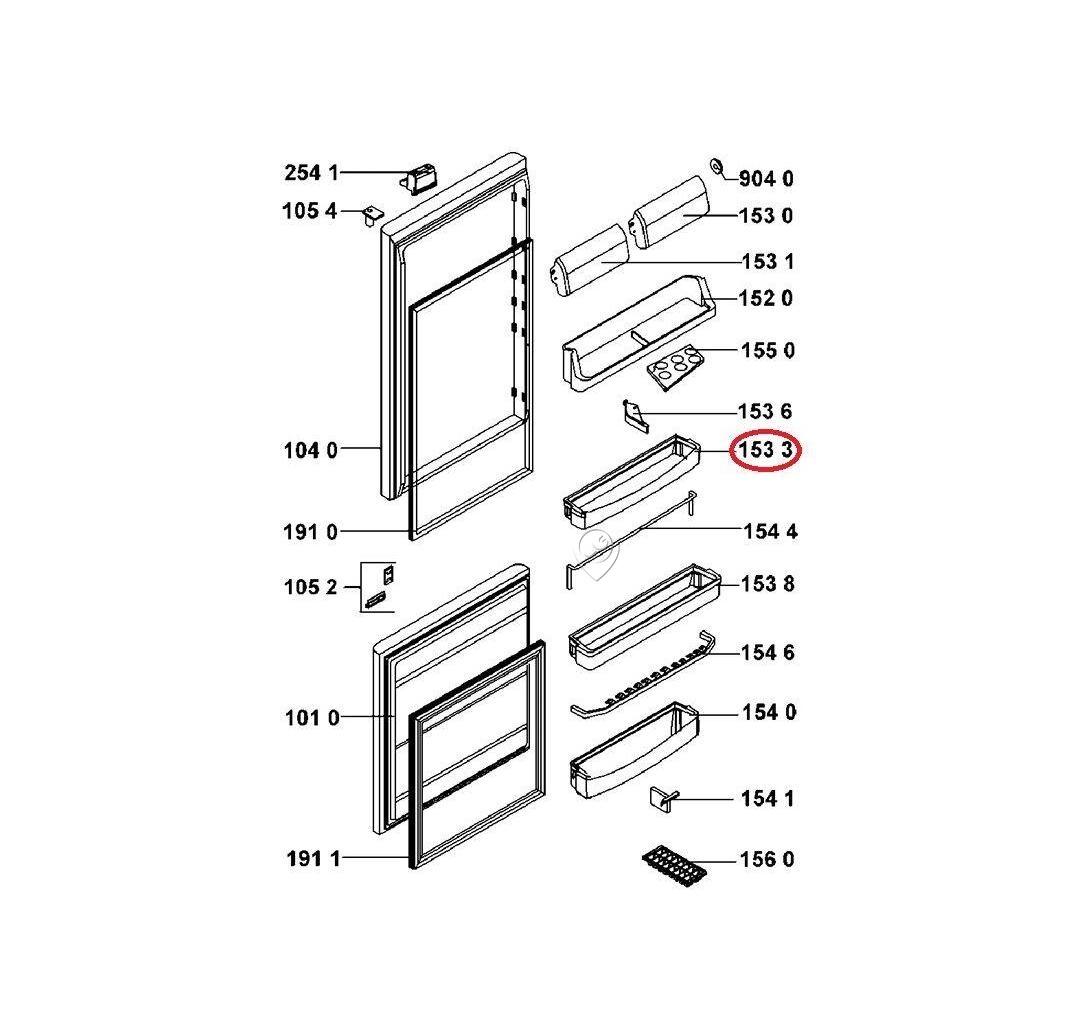 254 1
105 4
104 0
191 0
105 2
101 0
191 1
904 0
153 0
153 1
152 0
155 0
153 6
153 3
154 4
153 8
154 6
154 0
154 1
156 0