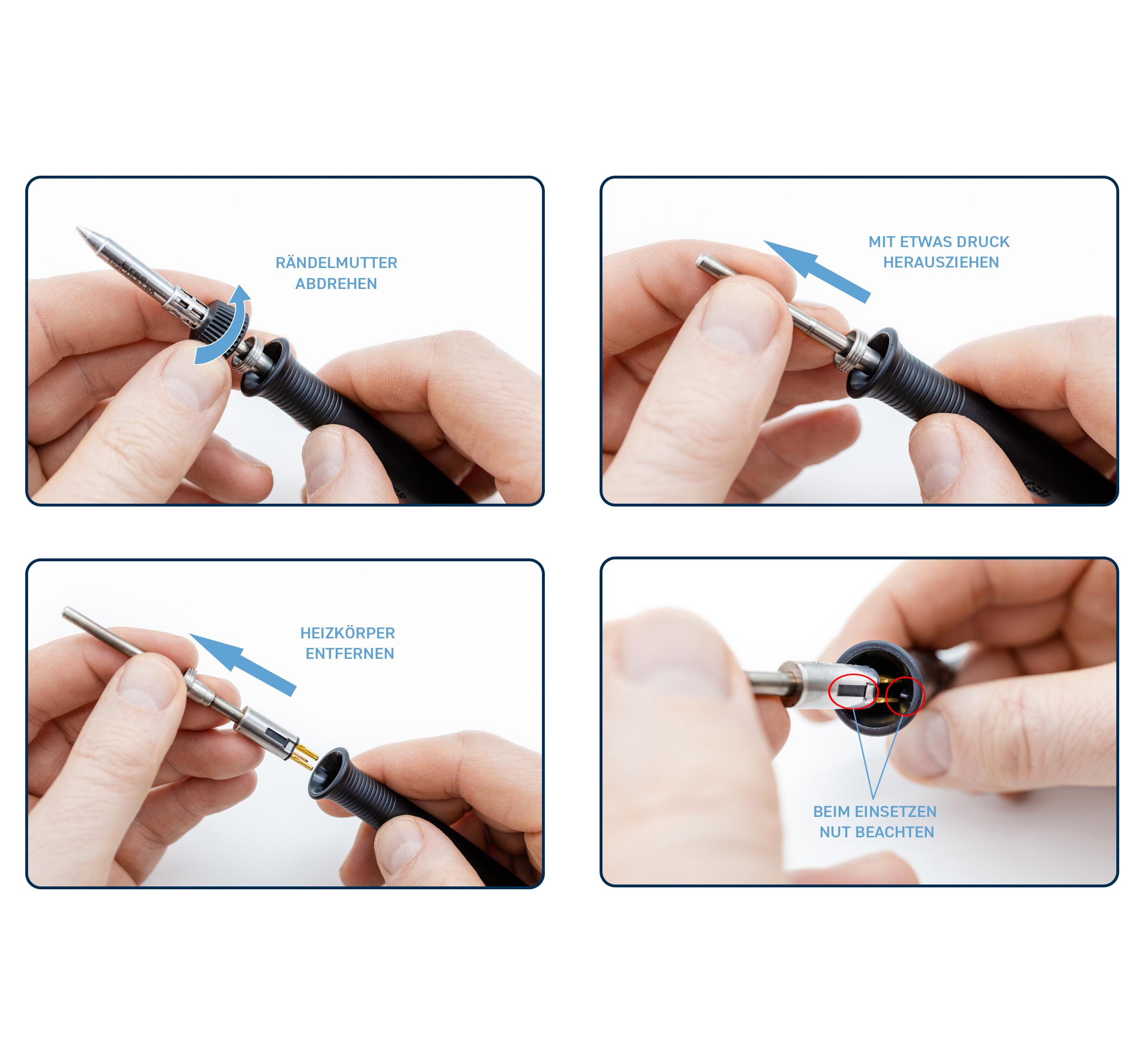 RÄNDELMUTTER ABDREHEN

MIT ETWAS DRUCK HERAUSZIEHEN

HEIZKÖRPER ENTFERNEN

BEIM EINSETZEN NUT BEACHTEN