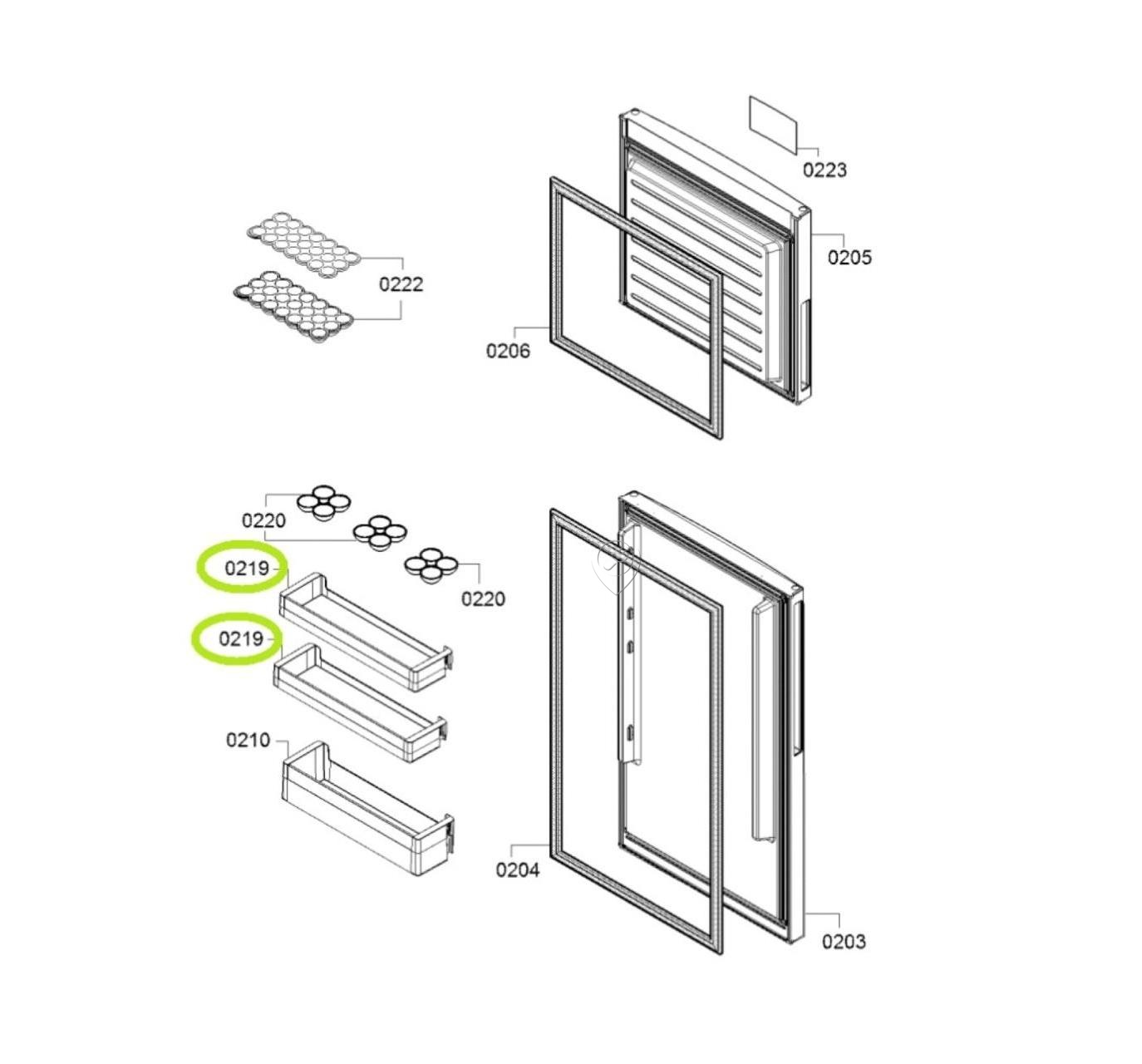 0223
0205
0222
0206
0220
0219
0220
0219
0210
0204
0203