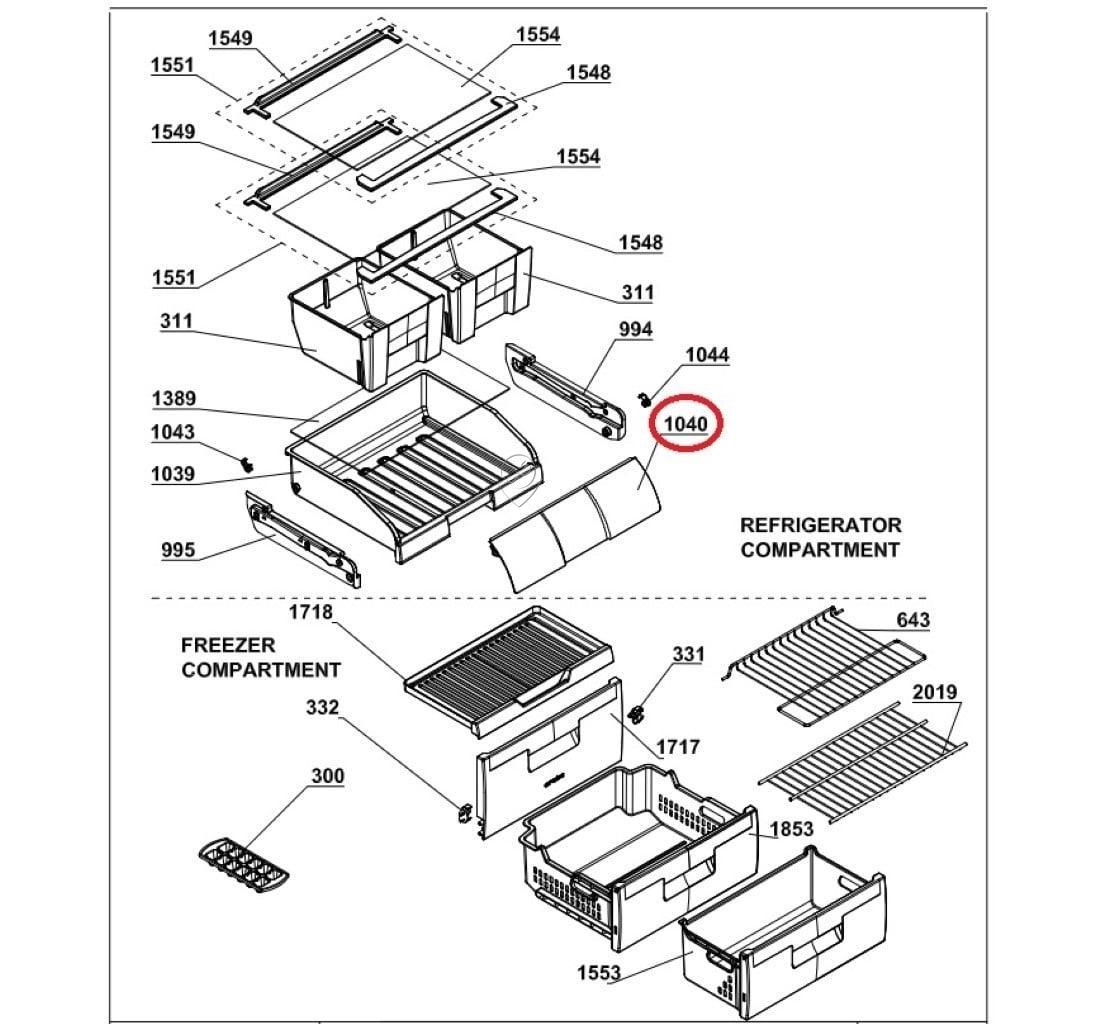 1549
1554
1551
1548
1549
1554
1548
1551
311
311
994
1044
1389
1040
1043
1039
995
REFRIGERATOR COMPARTMENT
1718
643
FREEZER COMPARTMENT
331
332
2019
1717
300
1853
1553