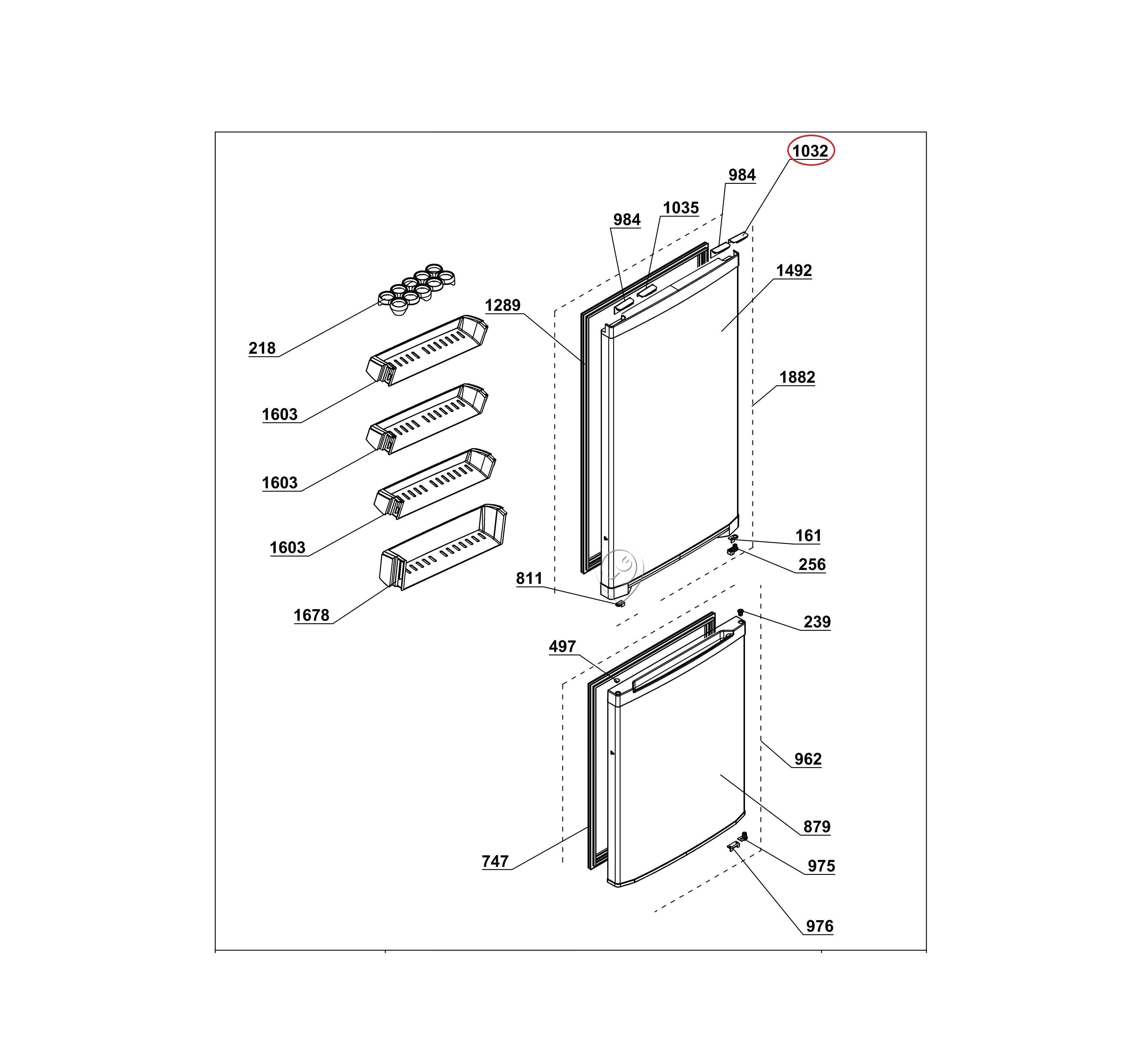 1032
984
1035
984
1492
1289
218
1882
1603
1603
1603
161
256
811
1678
239
497
962
879
747
975
976