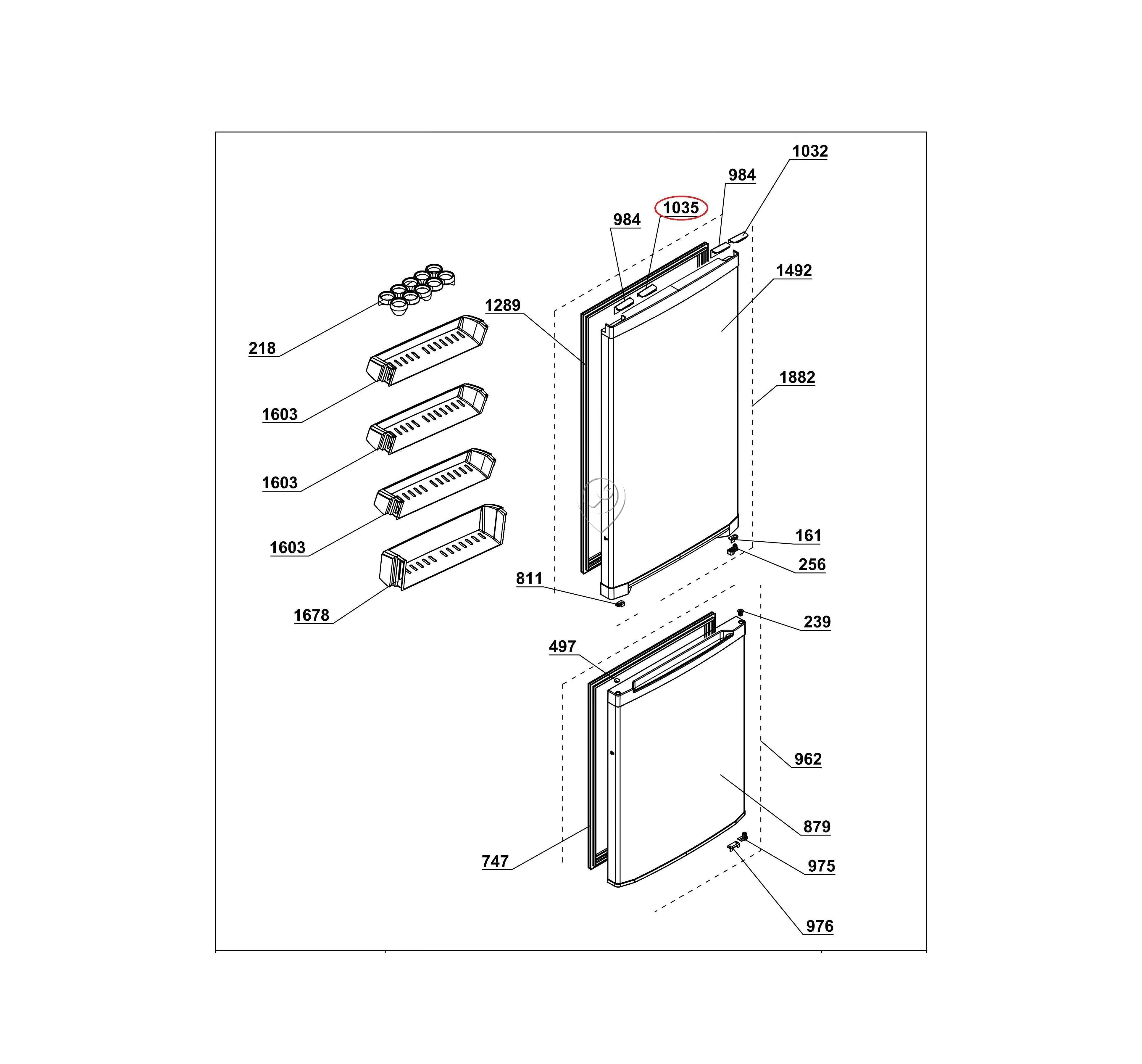 1032
984
1035
984
1492
1289
218
1882
1603
1603
1603
161
256
811
1678
239
497
962
879
747
975
976